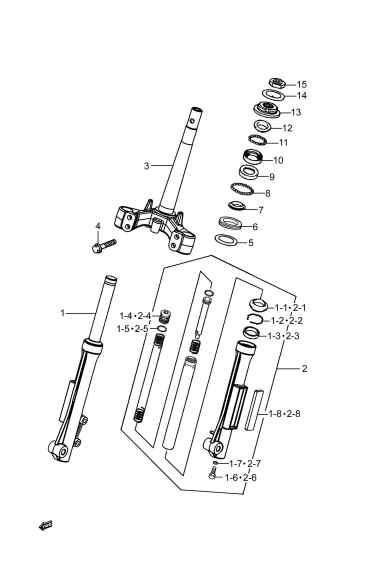 15
14
13
12
11
10
9
8
7
6
5
3
4
1
1-4•2-4
1-5•2-5
1-1•2-1
1-2•2-2
1-3•2-3
2
1-8•2-8
1-7•2-7
1-6•2-6